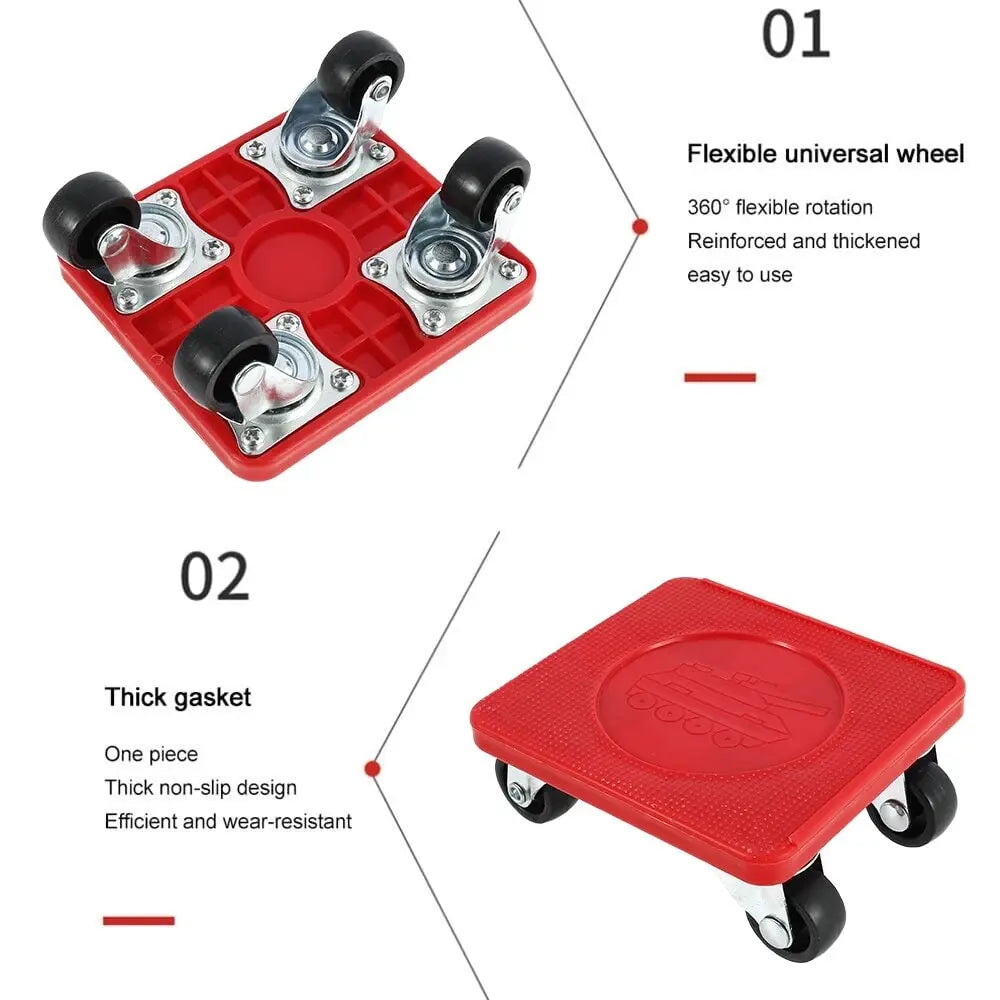 01

Flexible universal wheel

360° flexible rotation
Reinforced and thickened
easy to use

02

Thick gasket

One piece
Thick non-slip design
Efficient and wear-resistant